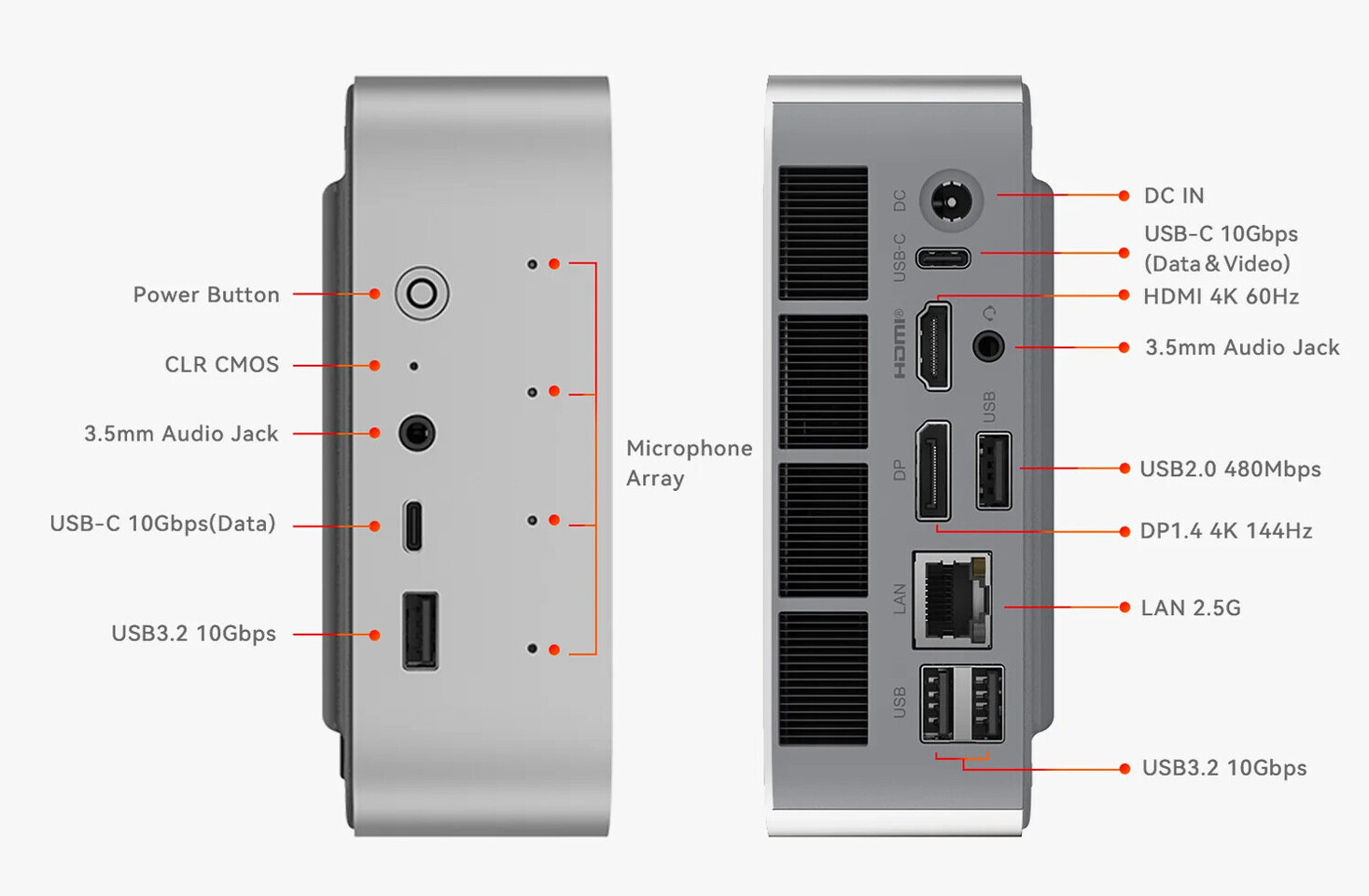 Power Button

CLR CMOS

3.5mm Audio Jack

USB-C 10Gbps(Data)

USB3.2 10Gbps

Microphone Array

DC

USB-C

HDMI®

USB

DP

LAN

USB

DC IN

USB-C 10Gbps (Data & Video)

HDMI 4K 60Hz

3.5mm Audio Jack

USB2.0 480Mbps

DP1.4 4K 144Hz

LAN 2.5G

USB3.2 10Gbps